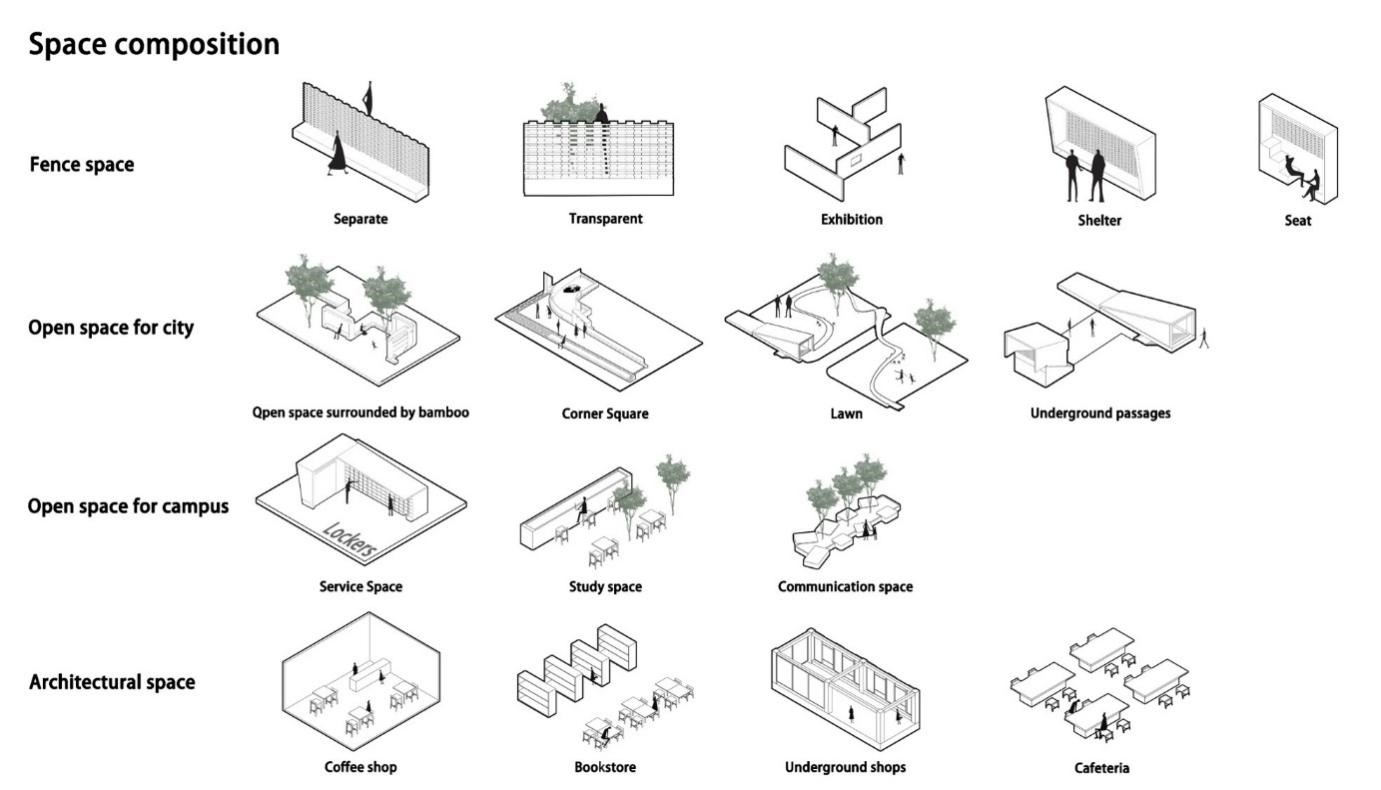 Space composition

Fence space

Separate

Transparent

Exhibition

Shelter

Seat

Open space for city

Qpen space surrounded by bamboo

Corner Square

Lawn

Underground passages

Open space for campus

Lockers

Service Space

Study space

Communication space

Architectural space

Coffee shop

Bookstore

Underground shops

Cafeteria